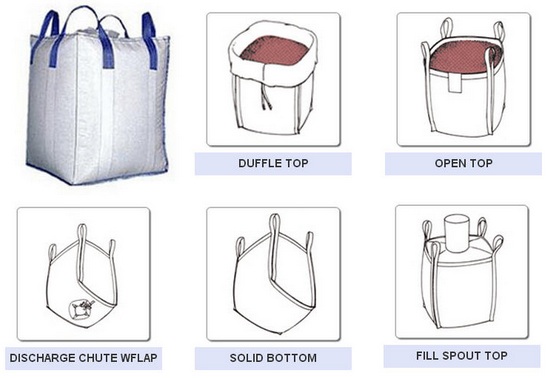 DUFFLE TOP

OPEN TOP

DISCHARGE CHUTE WFLAP

SOLID BOTTOM

FILL SPOUT TOP